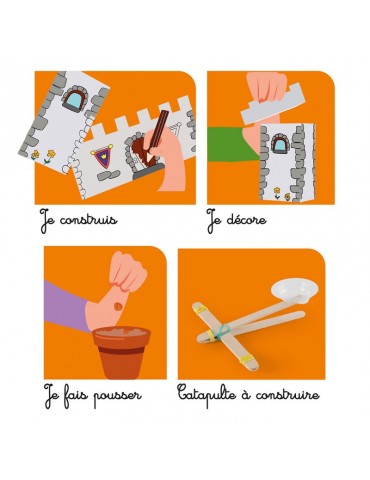 Je construis

Je décore

Je fais pousser

Catapulte à construire